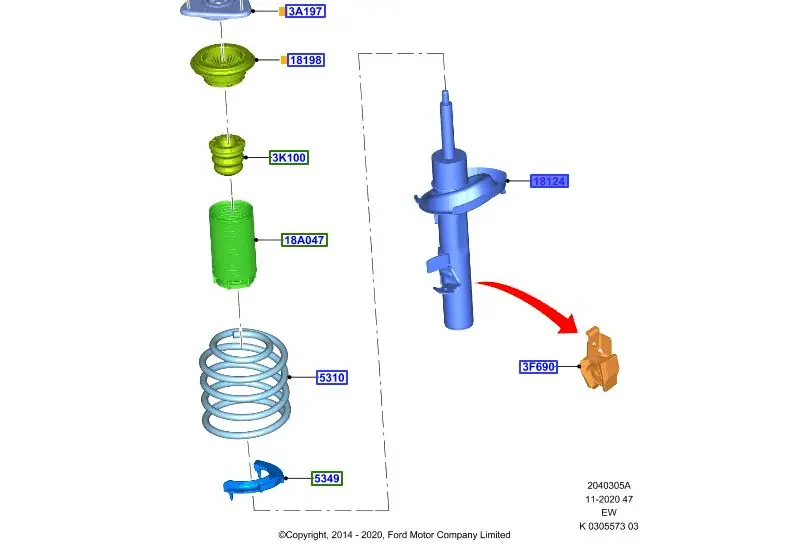 3A197

18198

3K100

18A047

5310

5349

18124

3F690

2040305A
11-2020 47
EW
K 0305573 03

©Copyright, 2014 - 2020, Ford Motor Company Limited