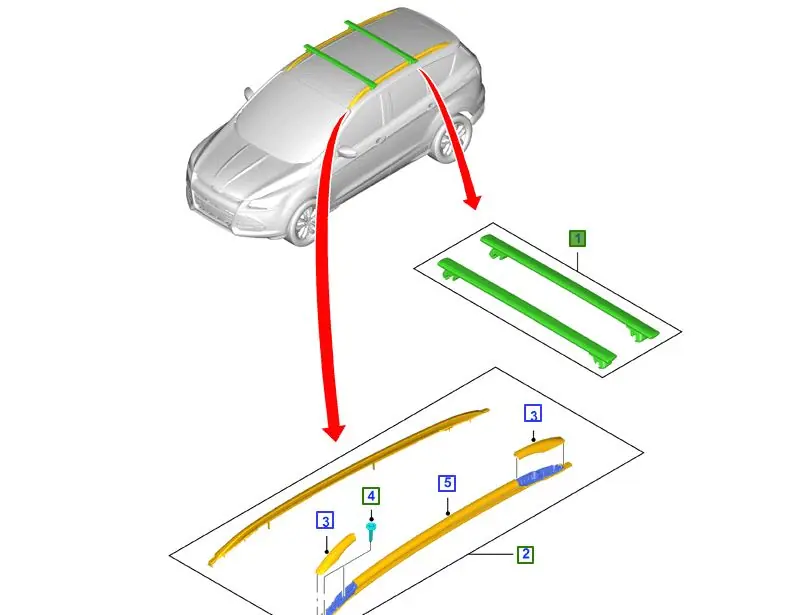 1
3
4
5
3
2