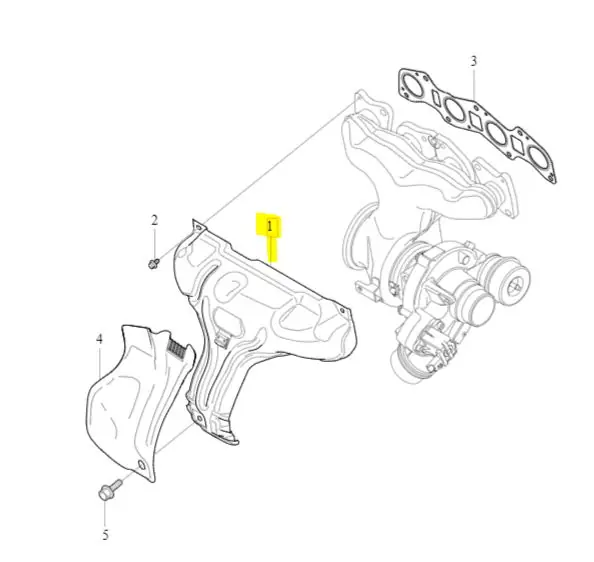 3
2
1
4
5