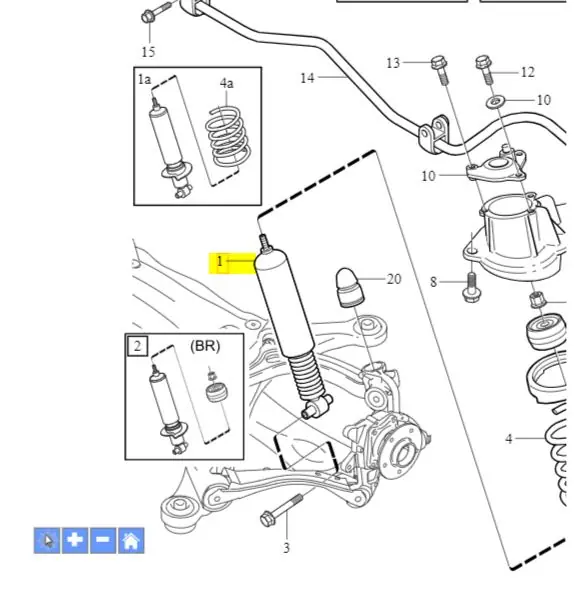 15
1a
4a
14
13
12
10
10
1
20
8
2
(BR)
4
3