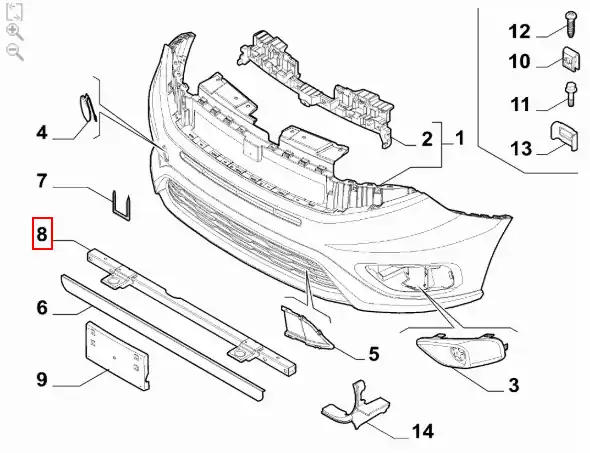 12
10
11
13
4
2
1
7
8
6
5
9
3
14