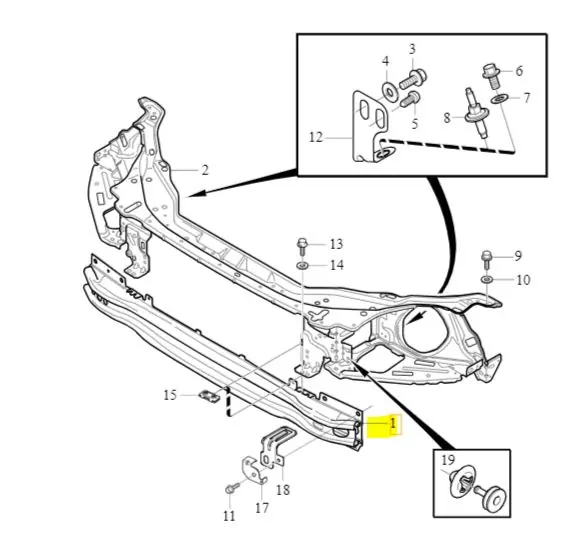 3
4
6
7
5
8
12
2
13
14
9
10
15
1
19
18
17
11