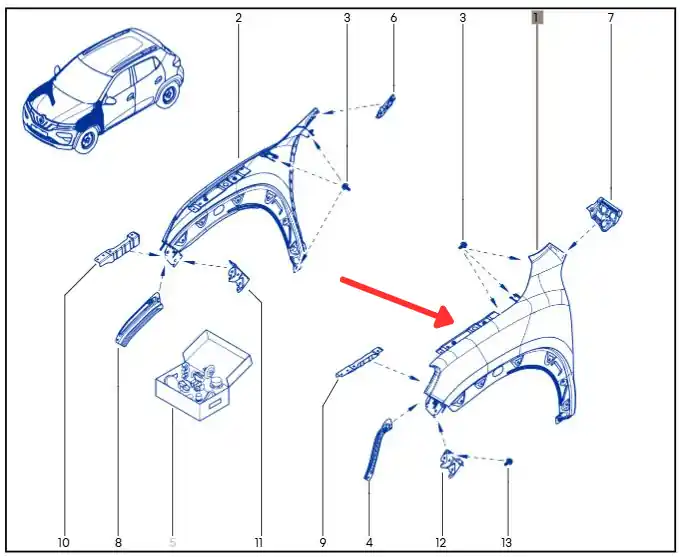 2
3
6
3
1
7
10
8
5
11
9
4
12
13