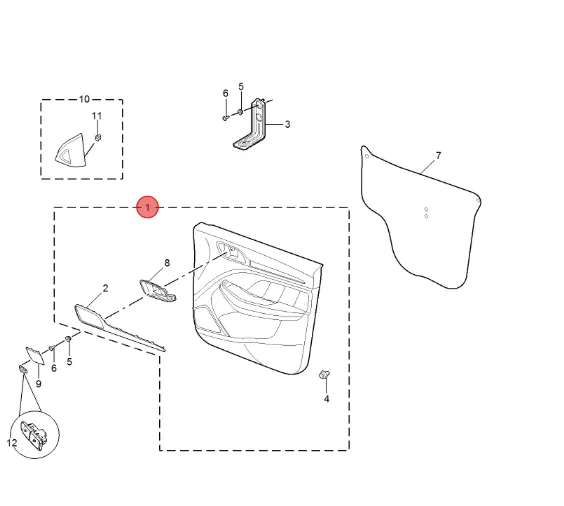 10
11
6
5
3
7
1
8
2
6
5
9
4
12