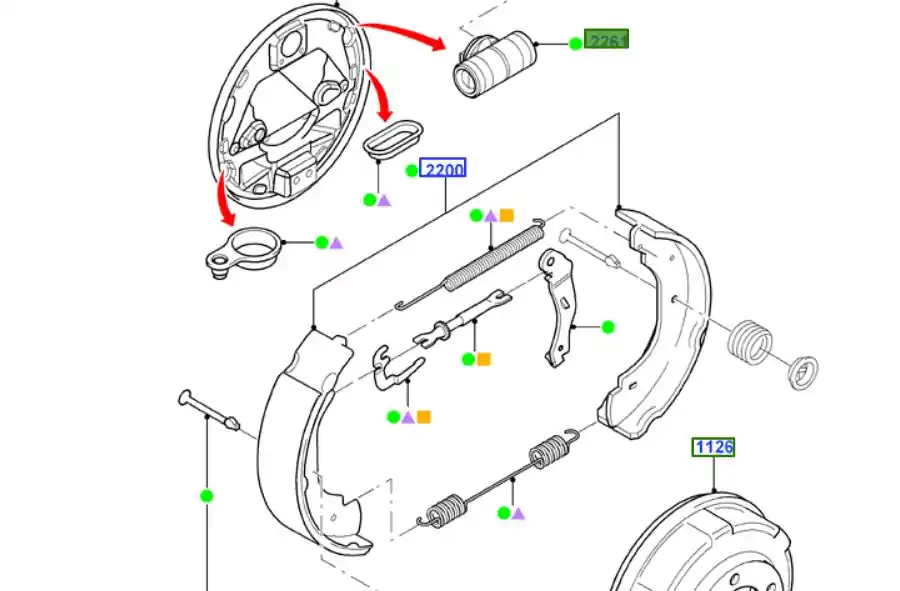 2261

2200

1126