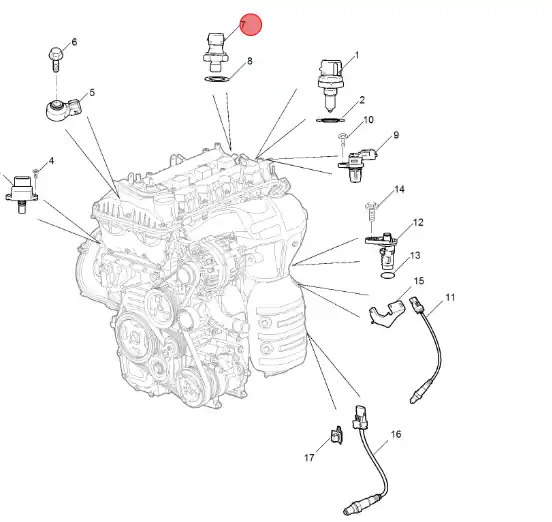 7
6
8
1
5
2
10
9
4
14
12
13
15
11
16
17