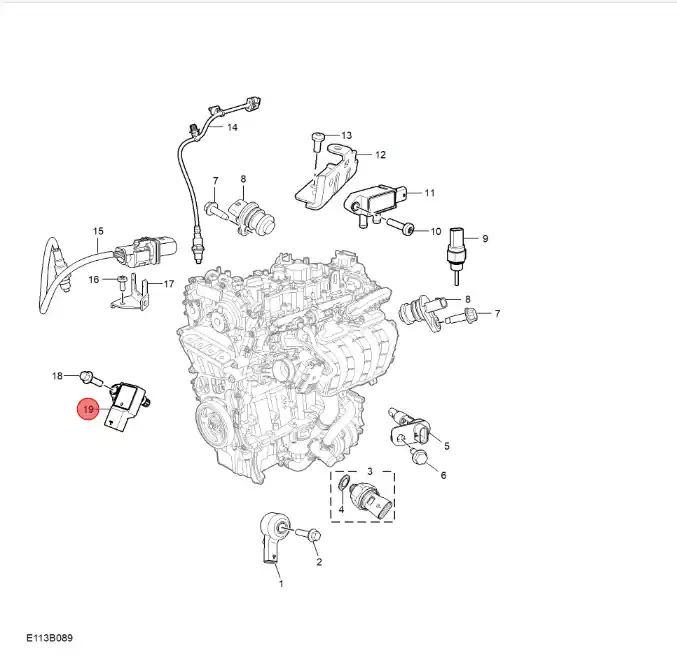 14
13
12
7
8
11
10
9
15
16
17
8
7
18
19
5
6
3
4
2
1
E113B089