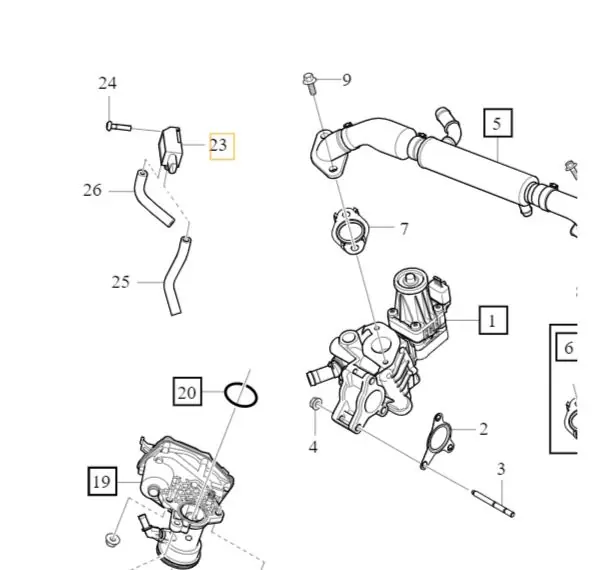 24
23
26
25
9
5
7
1
6
20
4
2
3
19