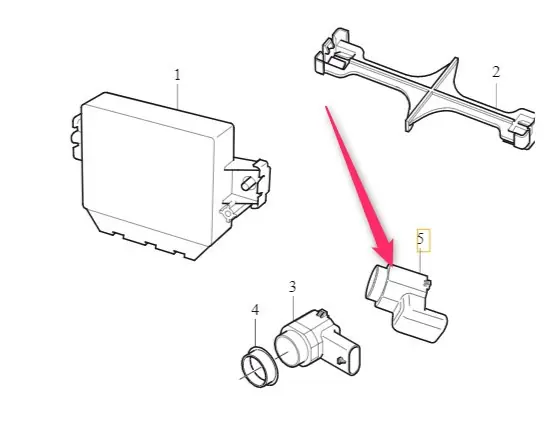 1
2
5
3
4