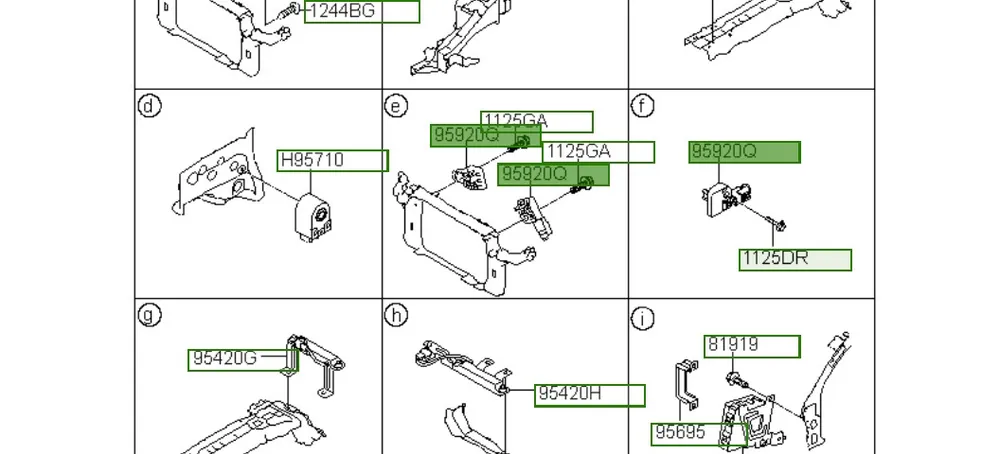 1244BG

d
H95710

e
1125GA
95920Q
1125GA
95920Q

f
95920Q
1125DR

g
95420G

h
95420H

i
81919
95695