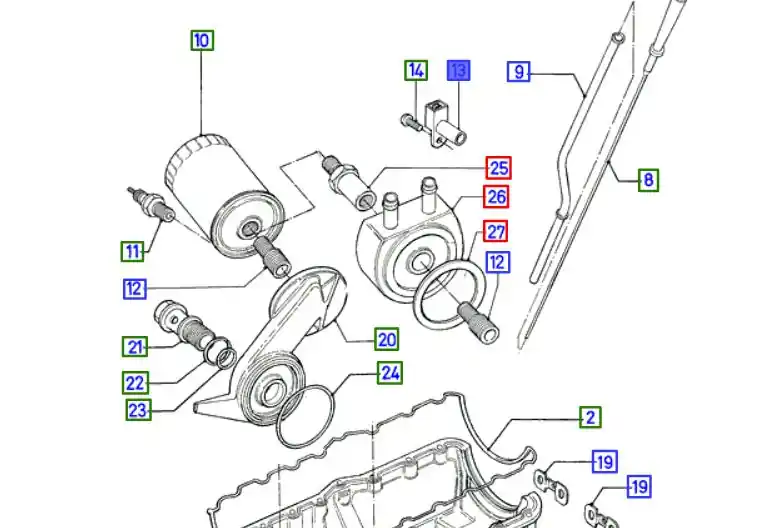 10
14
13
9
25
26
8
27
11
12
12
21
20
22
24
23
2
19
19