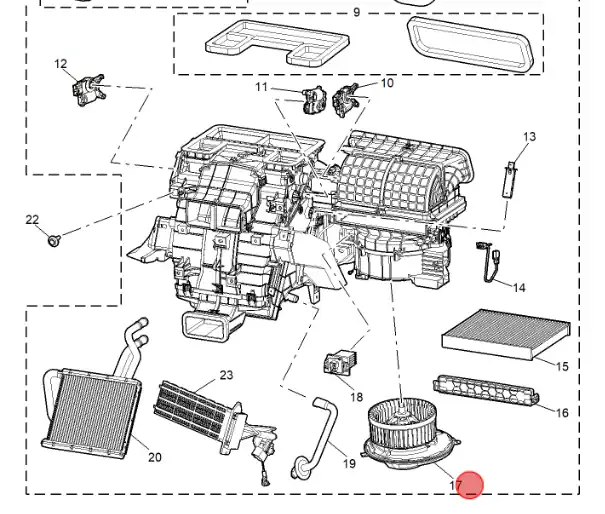 9
12
11
10
13
22
14
15
23
18
16
20
19
17