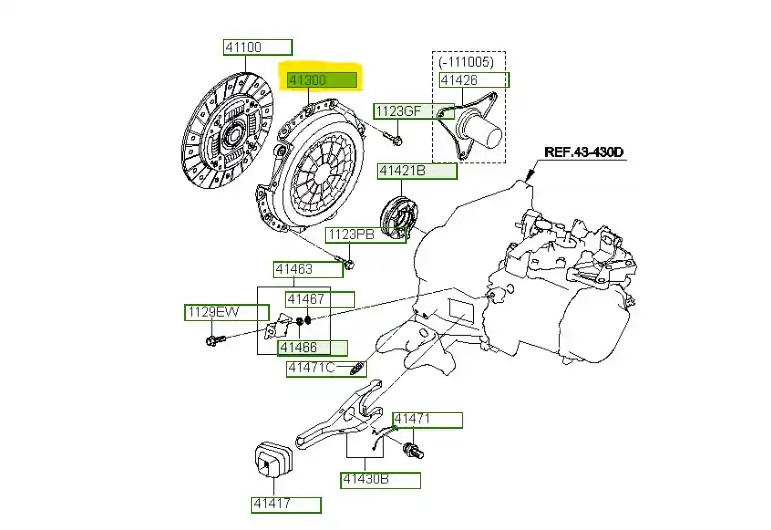 41100
41300
(-111005)
41426
1123GF
REF.43-430D
41421B
1123PB
41463
41467
1129EW
41466
41471C
41471
41430B
41417