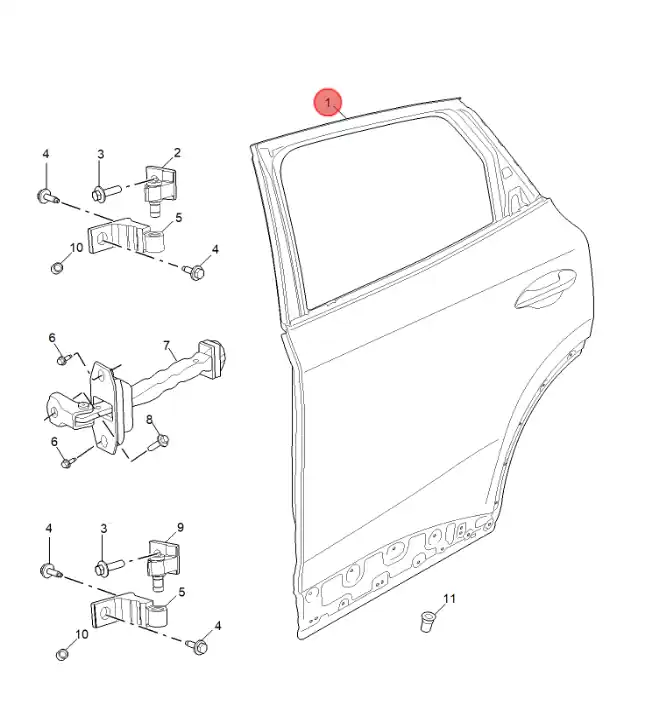 1
4
3
2
5
10
4
6
7
8
6
4
3
9
5
10
4
11