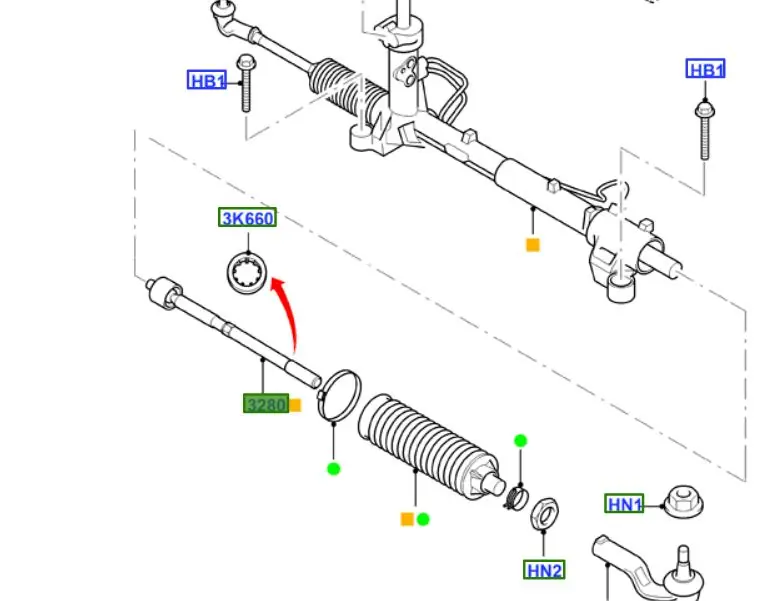 HB1

HB1

3K660

3280

HN1

HN2