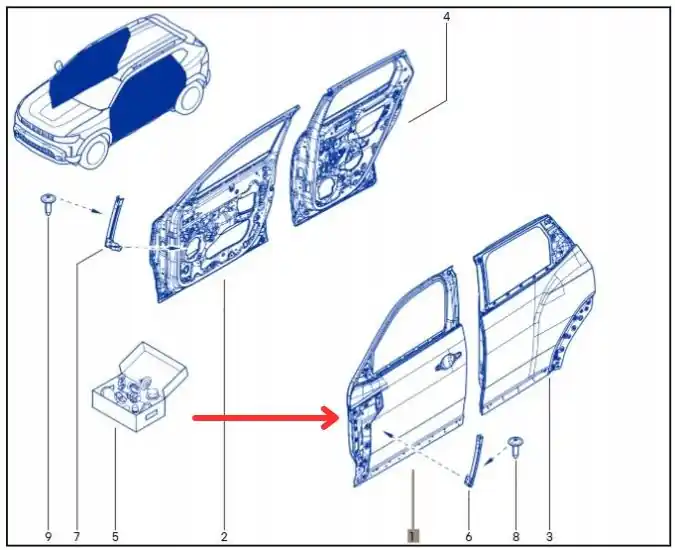 4

9 7 5 2 1 6 8 3