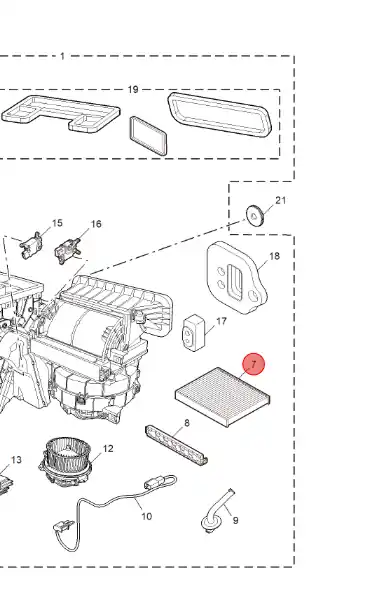 1
19
21
15
16
18
17
7
8
12
13
10
9