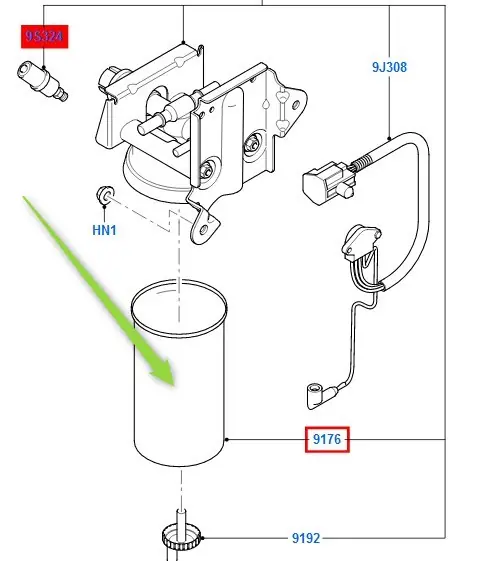 9S324

9J308

HN1

9176

9192