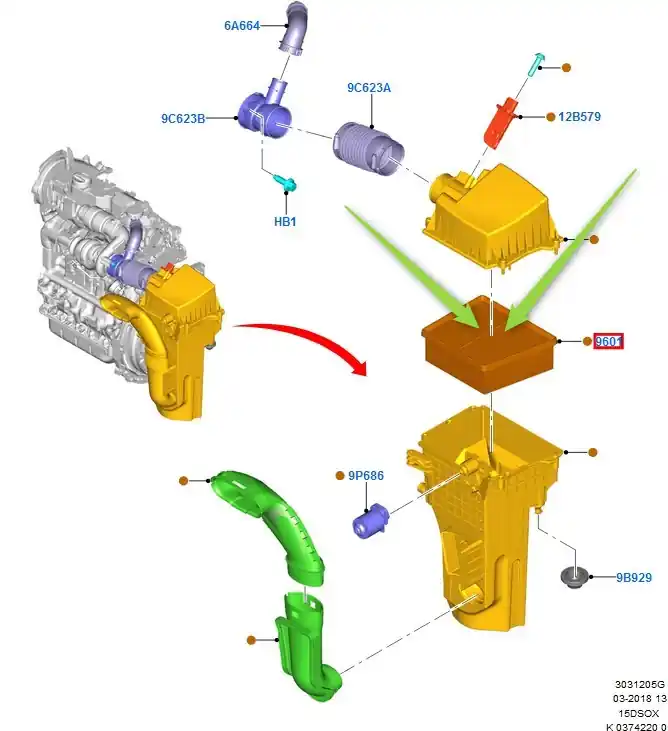 6A664
9C623A
9C623B
12B579
HB1
9601
9P686
9B929

3031205G
03-2018 13
15DSOX
K 0374220 0