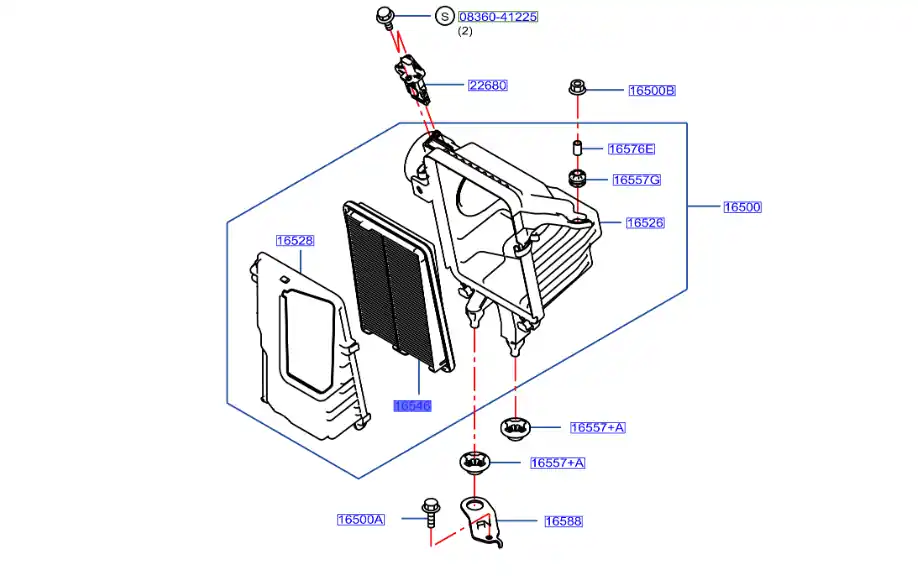 S 08360-41225
(2)

22680

16500B

16576E

16557G

16526

16500

16528

16546

16557+A

16557+A

16500A

16588