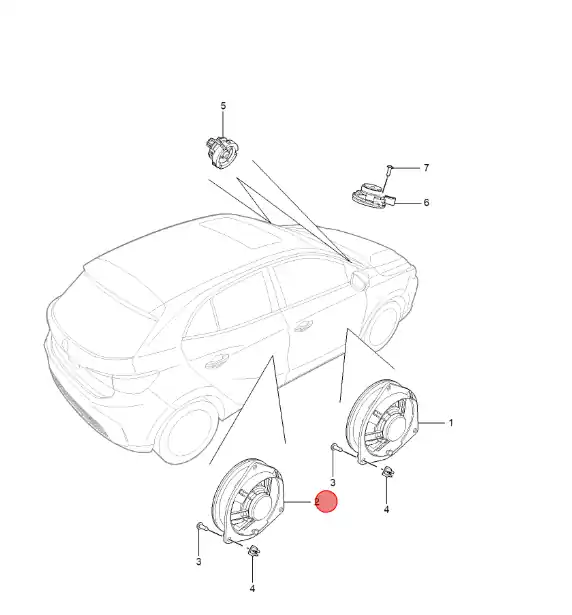 5
7
6
1
3
4
2
3
4