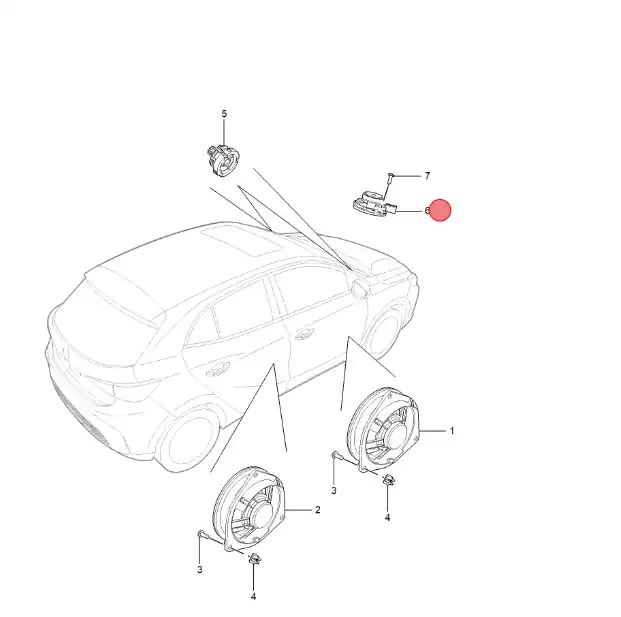 5
7
6
1
3
4
2
3
4