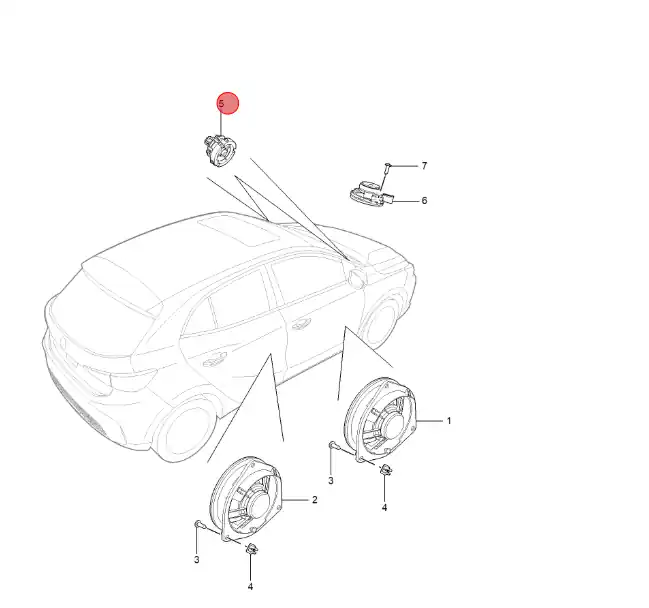 5
7
6
1
3
4
2
3
4