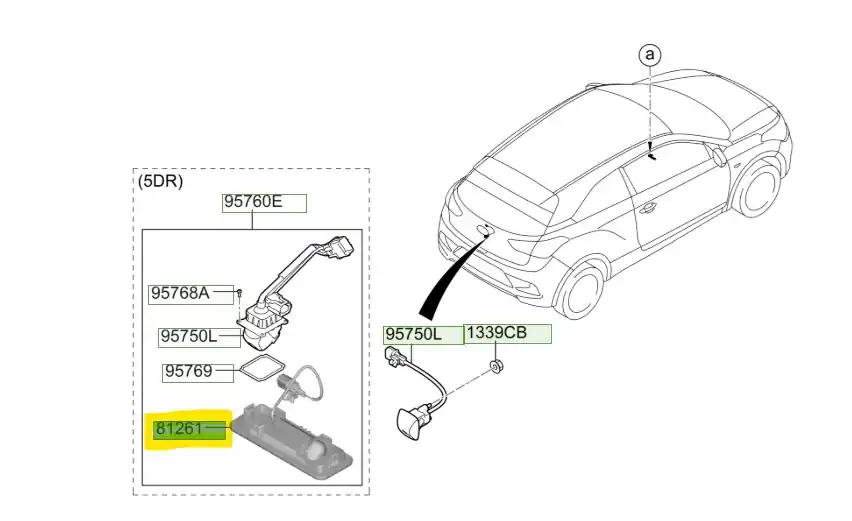 a

(5DR)

95760E

95768A

95750L

95769

81261

95750L

1339CB