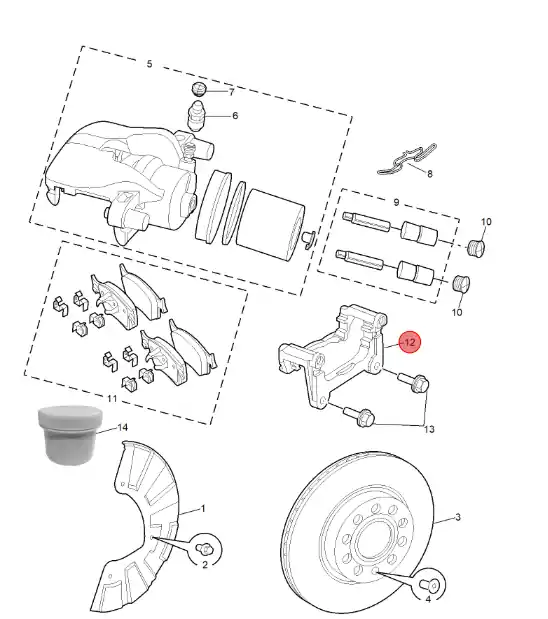 5
7
6
8
9
10
10
11
12
13
14
1
2
3
4