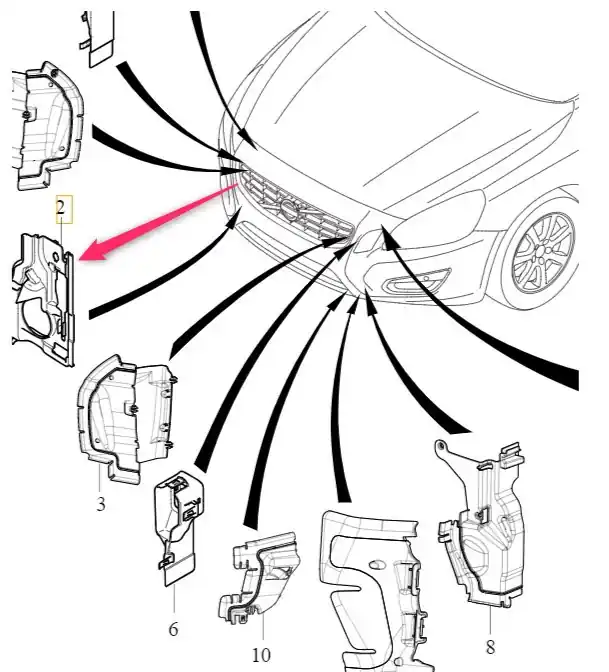 2

3

6

10

8