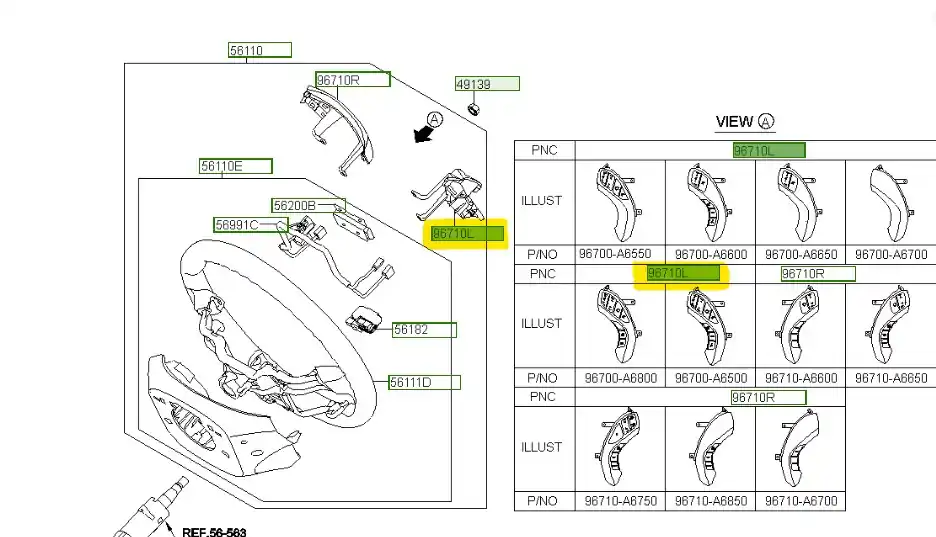 56110

96710R

49139

A

56110E

56200B

56991C

96710L

56182

56111D

REF.56-563

VIEW A

| PNC | 96710L | | | |
|---|---|---|---|---|
| ILLUST | | | | |
| P/NO | 96700-A6550 | 96700-A6600 | 96700-A6650 | 96700-A6700 |
| PNC | 96710L | | 96710R | |
| ILLUST | | | | |
| P/NO | 96700-A6800 | 96700-A6500 | 96710-A6600 | 96710-A6650 |
| PNC | 96710R | | | |
| ILLUST | | | | |
| P/NO | 96710-A6750 | 96710-A6850 | 96710-A6700 | |