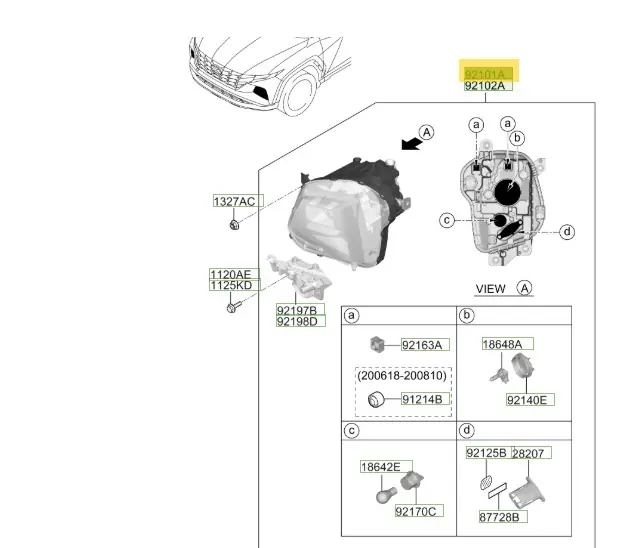 92101A
92102A

A

a
a
b
c
d

1327AC

1120AE
1125KD

92197B
92198D

VIEW A

a
92163A
(200618-200810)
91214B

b
18648A
92140E

c
18642E
92170C

d
92125B
28207
87728B