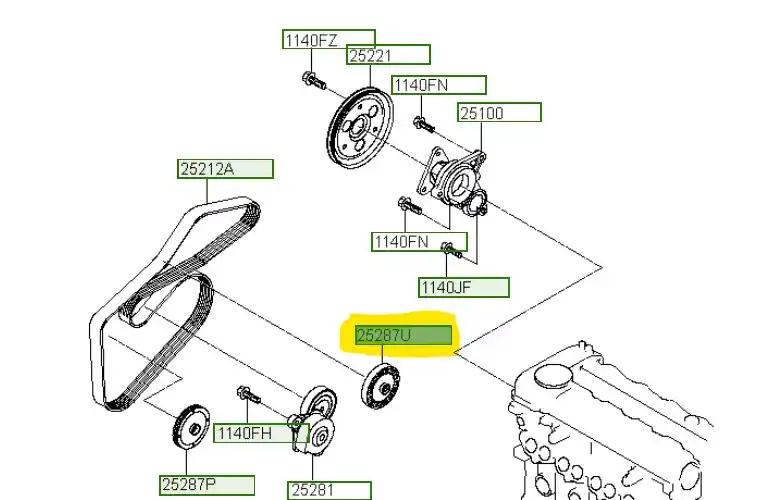 1140FZ
25221
1140FN
25100
25212A
1140FN
1140JF
25287U
1140FH
25287P
25281