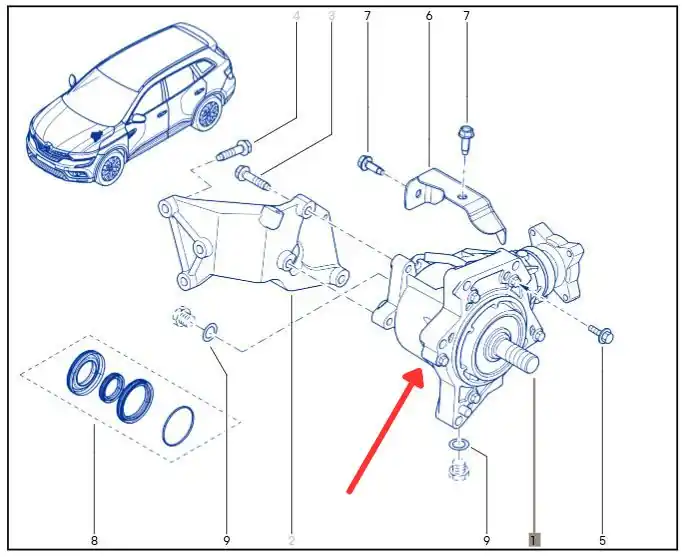 4
3
7
6
7
8
9
2
9
1
5