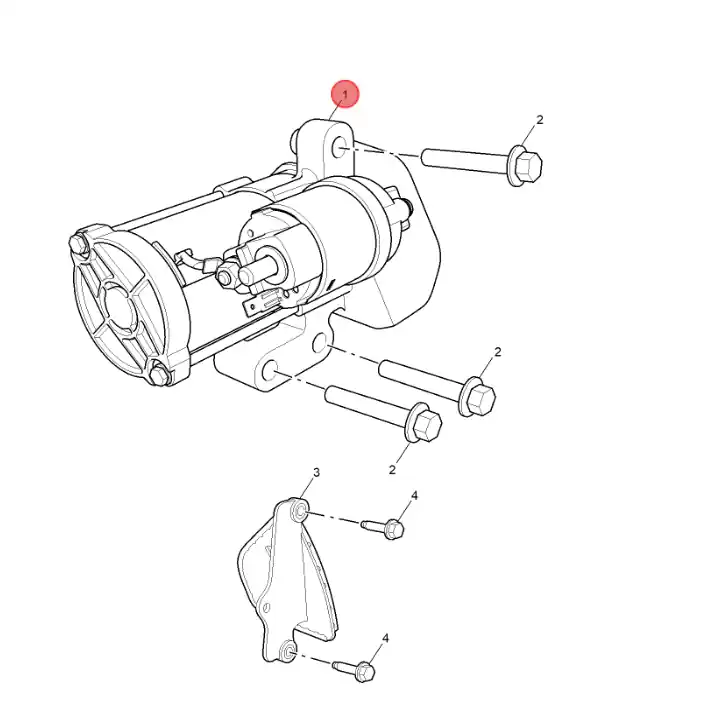 1
2
2
2
3
4
4