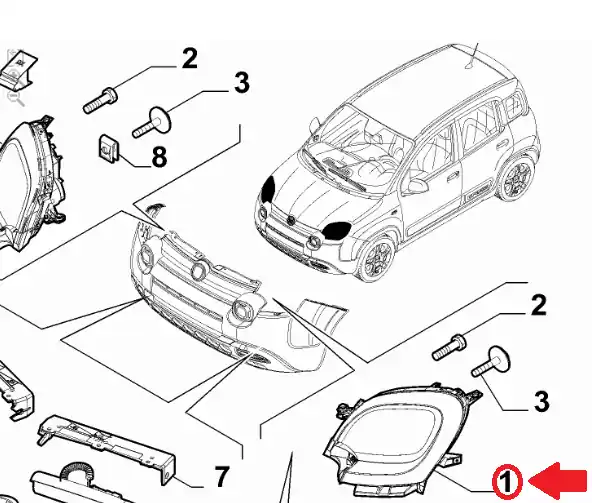 2
3
8
2
3
7
1