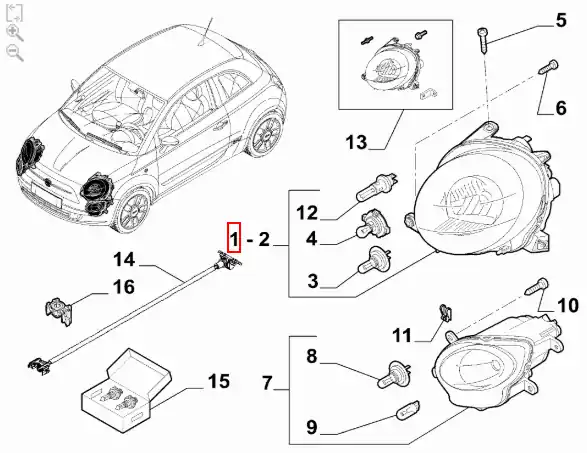 5
6
13
12
4
3
1 - 2
14
16
10
11
8
7
9
15