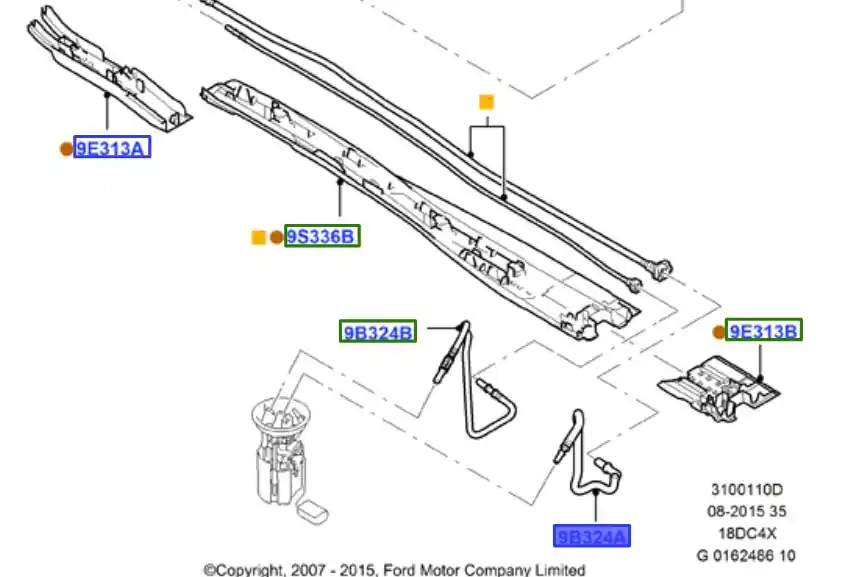 9E313A

9S336B

9B324B

9E313B

9B324A

3100110D
08-2015 35
18DC4X
G 0162486 10

©Copyright, 2007 - 2015, Ford Motor Company Limited