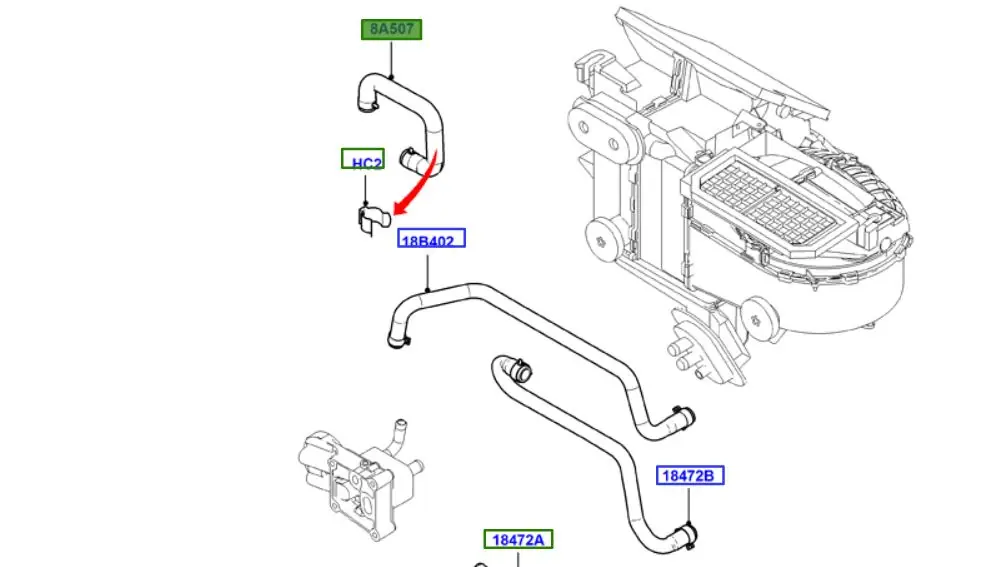 8A507

HC2

18B402

18472B

18472A