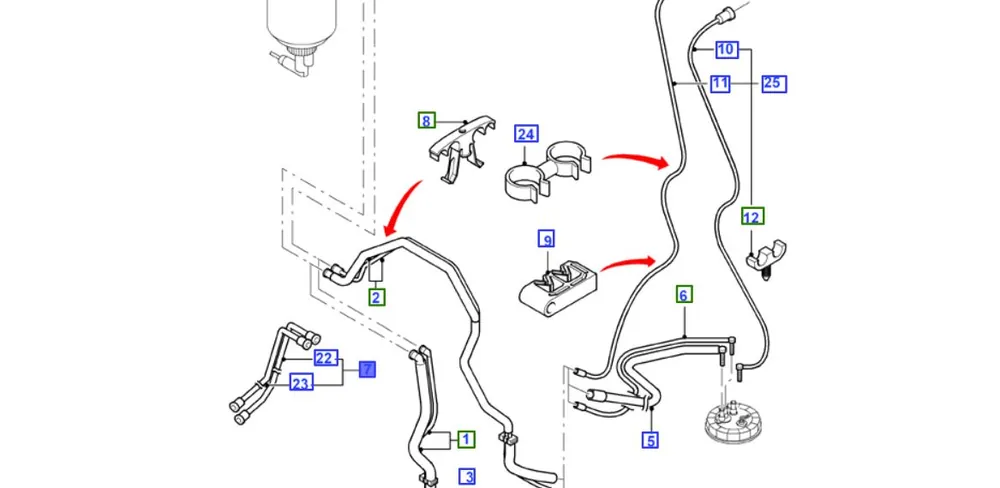 10
11
25
8
24
12
9
2
6
22
7
23
5
1
3