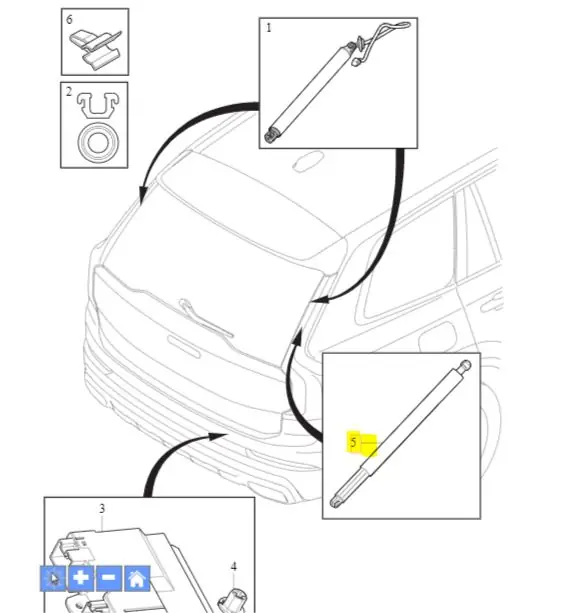 6

2

1

5

3

4