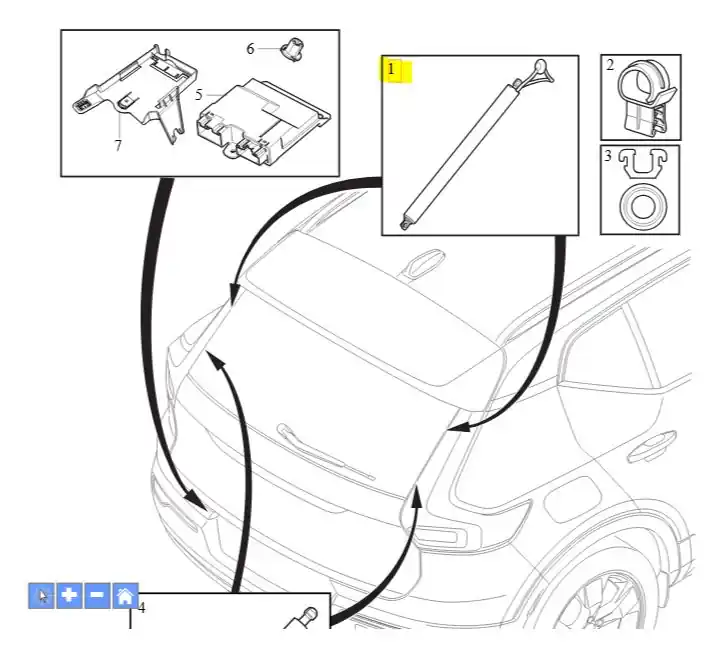 6
5
7
1
2
3
4