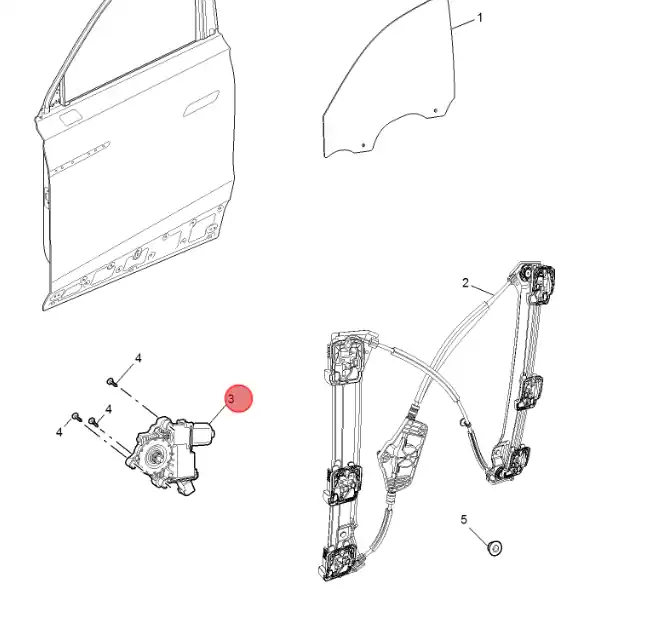 1
2
4
3
4
4
5