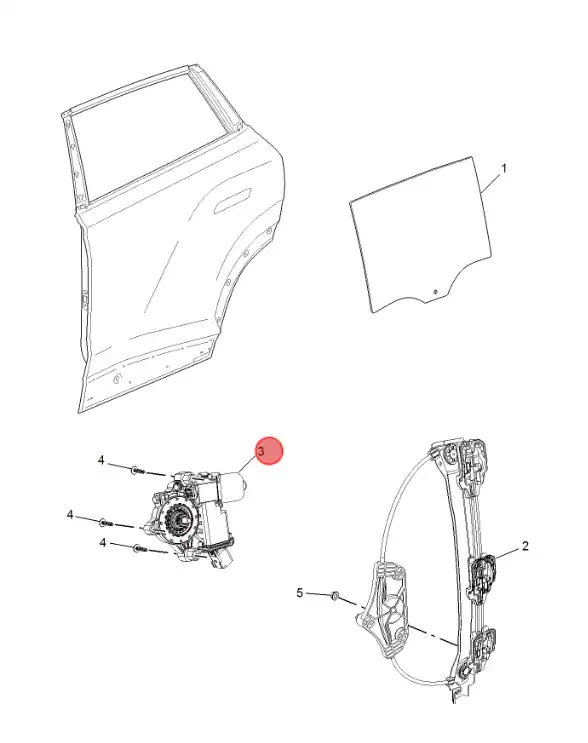 1
3
4
4
4
2
5