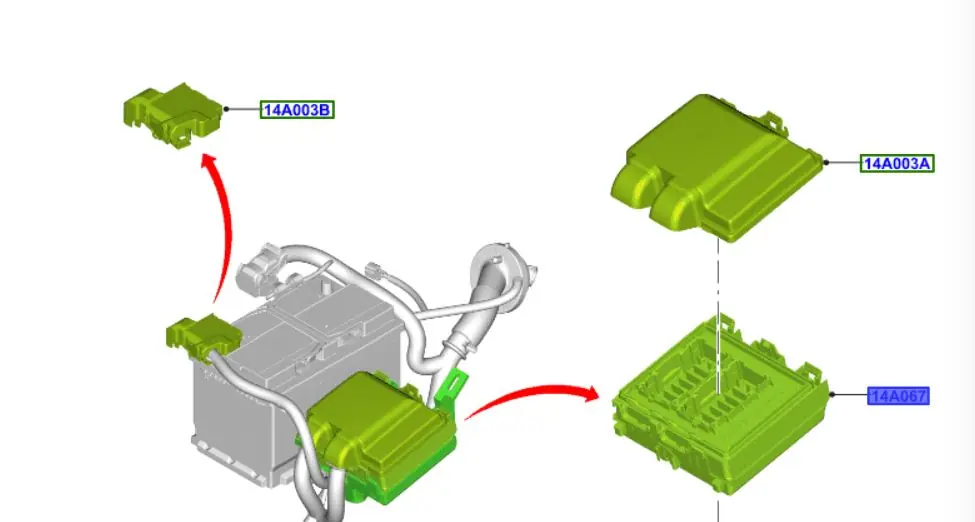 14A003B

14A003A

14A067