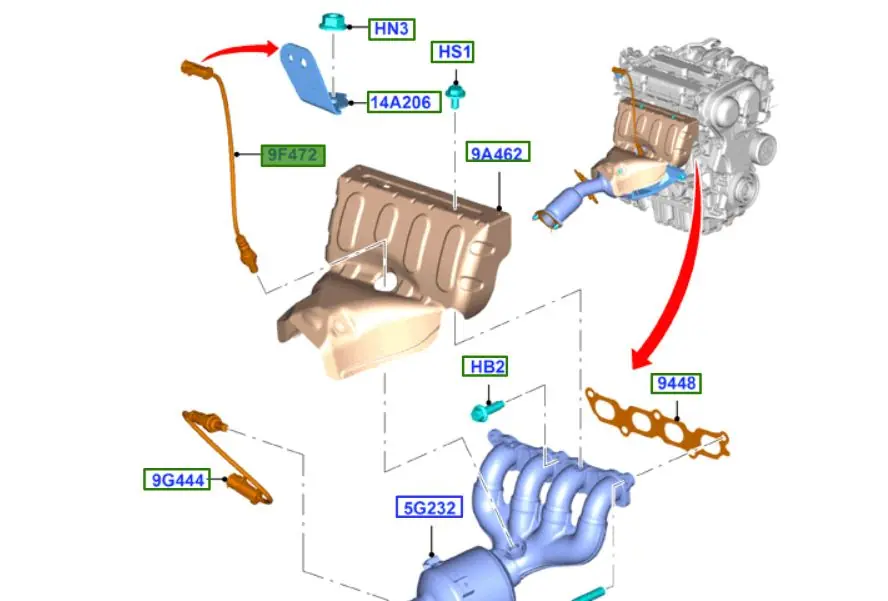 HN3
HS1
14A206
9F472
9A462
HB2
9448
9G444
5G232