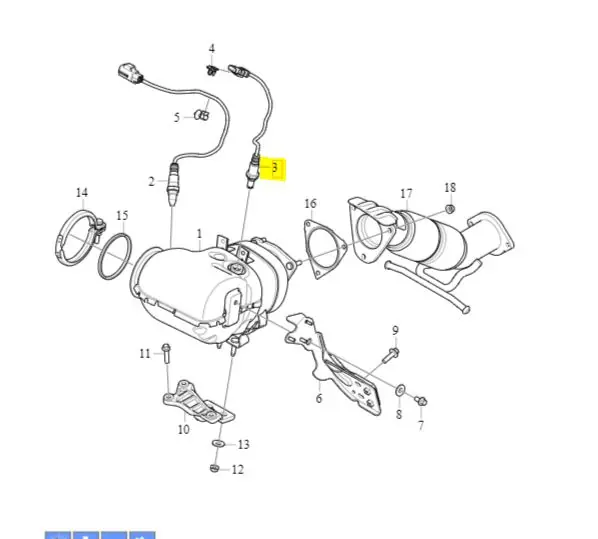 4
5
2
3
14
15
1
16
17
18
11
9
6
8
7
10
13
12