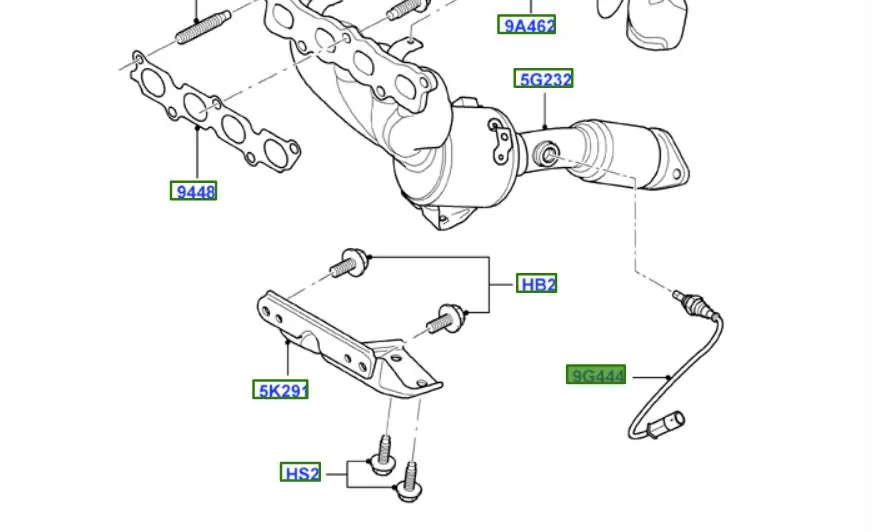 9A462

5G232

9448

HB2

5K291

9G444

HS2