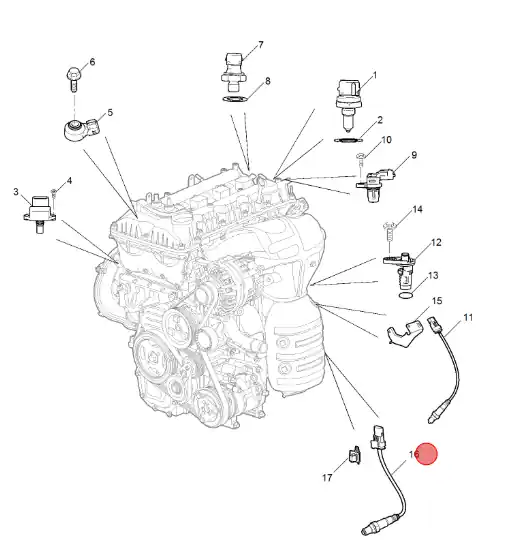 7
6
8
1
5
2
10
9
4
3
14
12
13
15
11
16
17