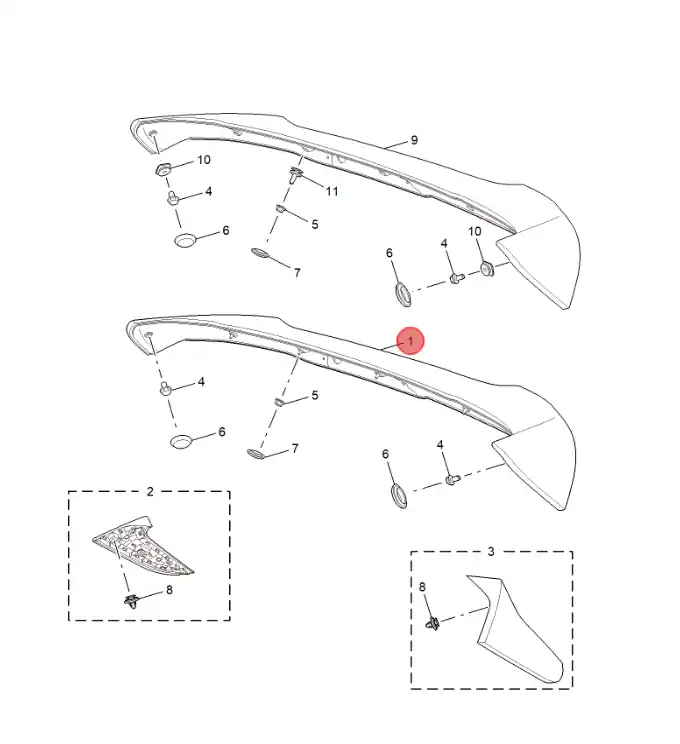 9
10
4
11
5
6
7
6
4
10
1
4
5
6
7
6
4
2
8
3
8